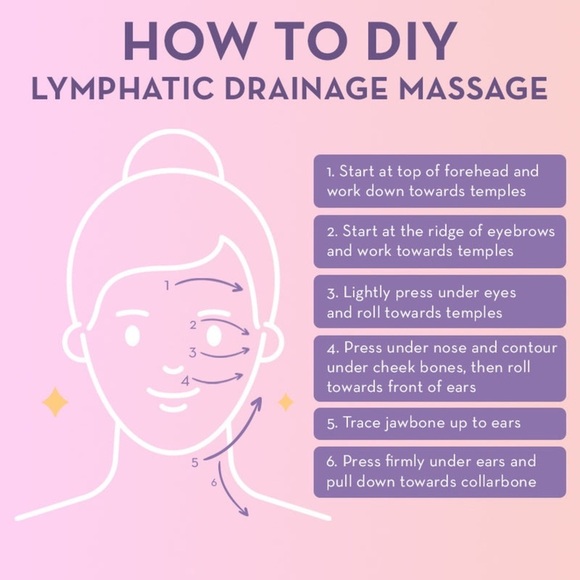 HOW TO DIY
LYMPHATIC DRAINAGE MASSAGE

1
2
3
4
5
6

1. Start at top of forehead and work down towards temples

2. Start at the ridge of eyebrows and work towards temples

3. Lightly press under eyes and roll towards temples

4. Press under nose and contour under cheek bones, then roll towards front of ears

5. Trace jawbone up to ears

6. Press firmly under ears and pull down towards collarbone